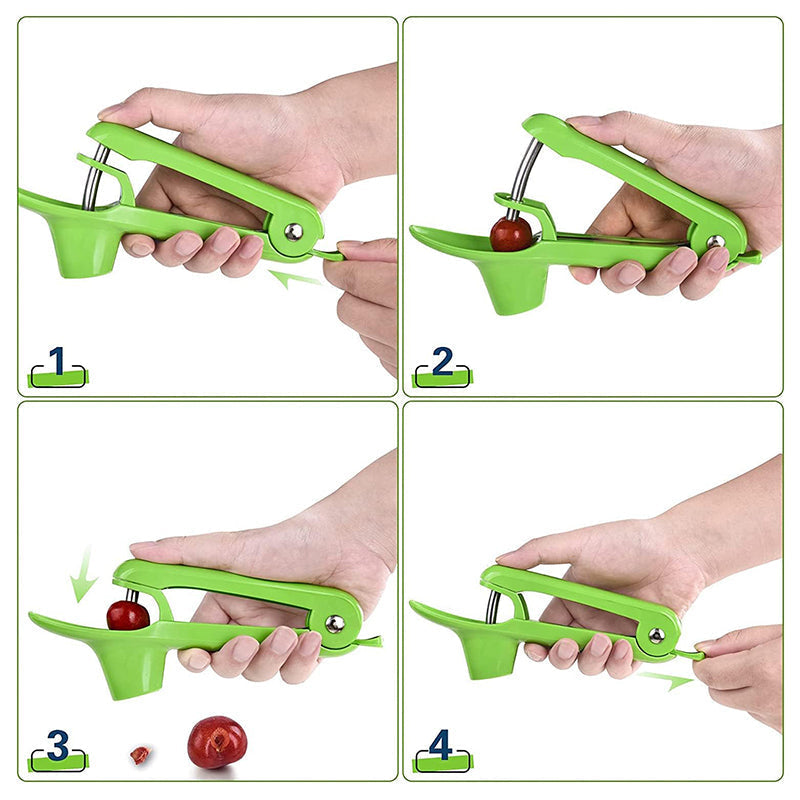 1

2

3

4