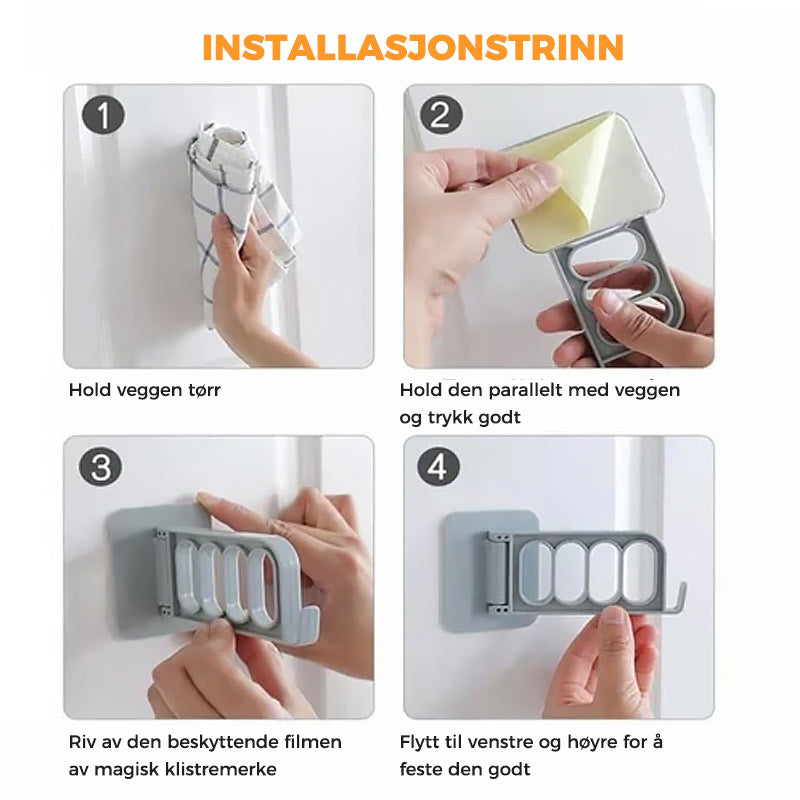 INSTALLASJONSTRINN

1

Hold veggen tørr

2

Hold den parallelt med veggen og trykk godt

3

Riv av den beskyttende filmen av magisk klistremerke

4

Flytt til venstre og høyre for å feste den godt