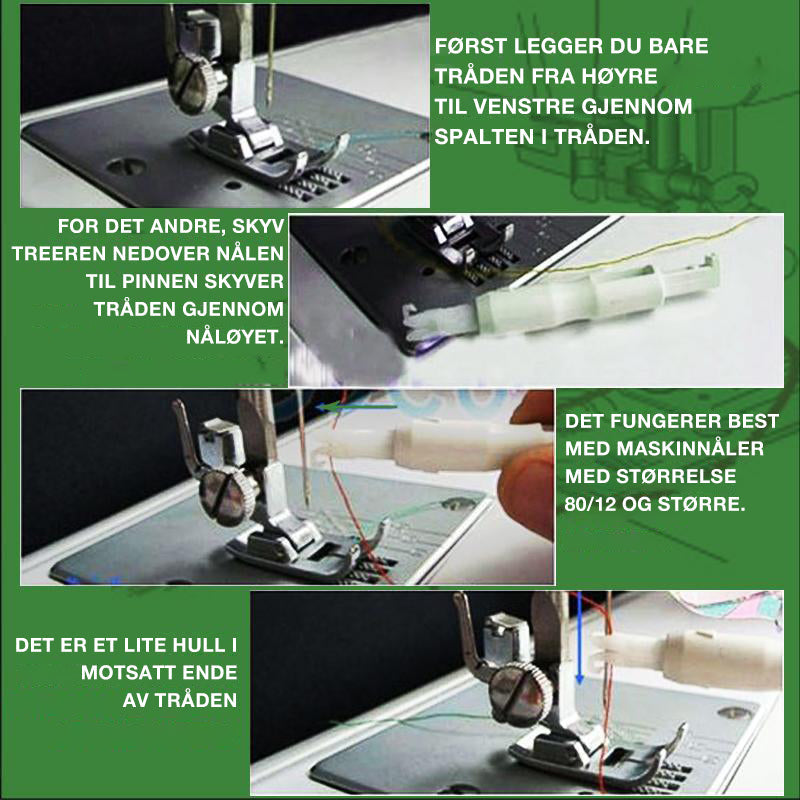 FØRST LEGGER DU BARE TRÅDEN FRA HØYRE TIL VENSTRE GJENNOM SPALTEN I TRÅDEN.

FOR DET ANDRE, SKYV TREEREN NEDOVER NÅLEN TIL PINNEN SKYVER TRÅDEN GJENNOM NÅLØYET.

DET FUNGERER BEST MED MASKINNÅLER MED STØRRELSE 80/12 OG STØRRE.

DET ER ET LITE HULL I MOTSATT ENDE AV TRÅDEN