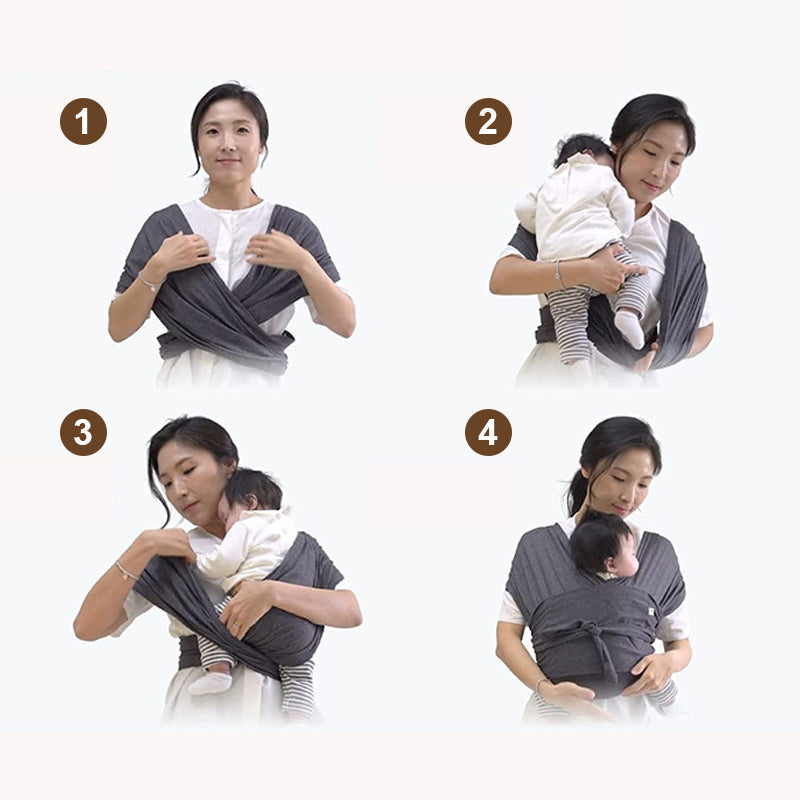 1

2

3

4