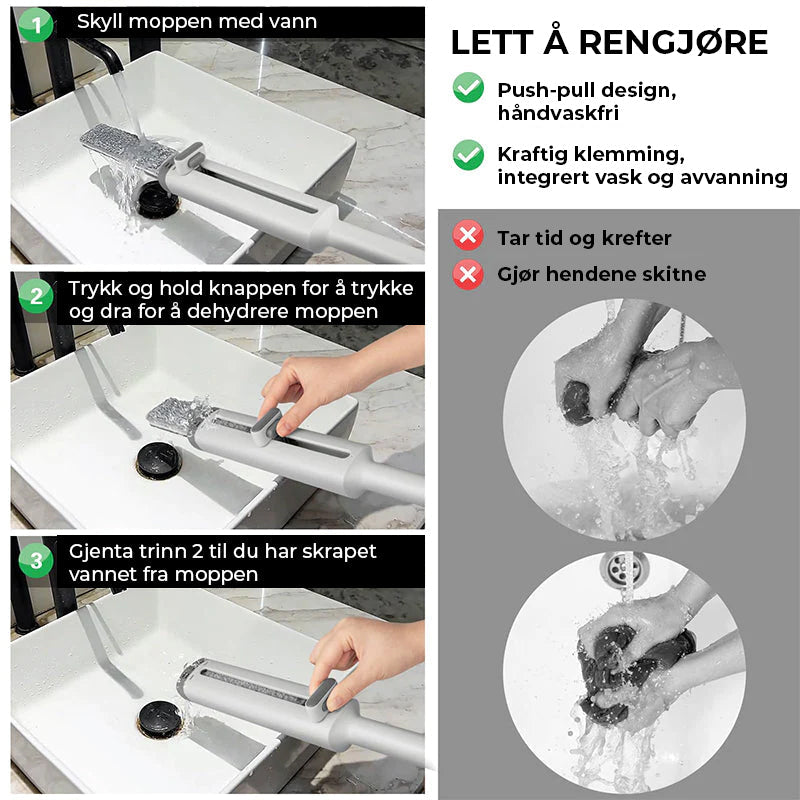 1 Skyll moppen med vann

2 Trykk og hold knappen for å trykke og dra for å dehydrere moppen

3 Gjenta trinn 2 til du har skrapet vannet fra moppen

LETT Å RENGJØRE

Push-pull design, håndvaskfri

Kraftig klemming, integrert vask og avvanning

Tar tid og krefter

Gjør hendene skitne