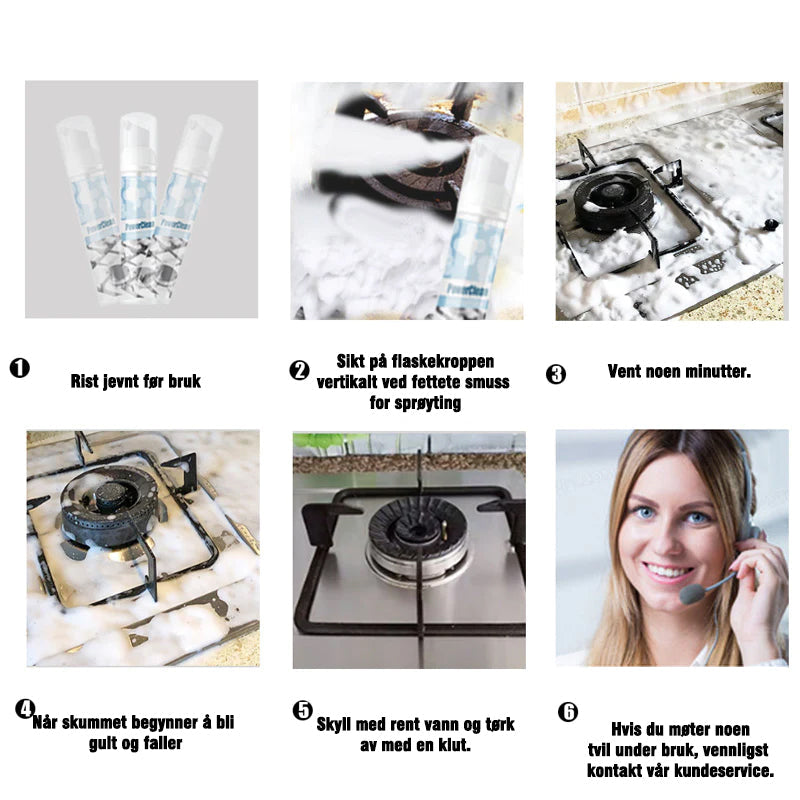 PowerClean PowerClean PowerClean

PowerClean

❶ Rist jevnt før bruk

❷ Sikt på flaskekroppen vertikalt ved fettete smuss for sprøyting

❸ Vent noen minutter.

❹ Når skummet begynner å bli gult og faller

❺ Skyll med rent vann og tørk av med en klut.

❻ Hvis du møter noen tvil under bruk, vennligst kontakt vår kundeservice.