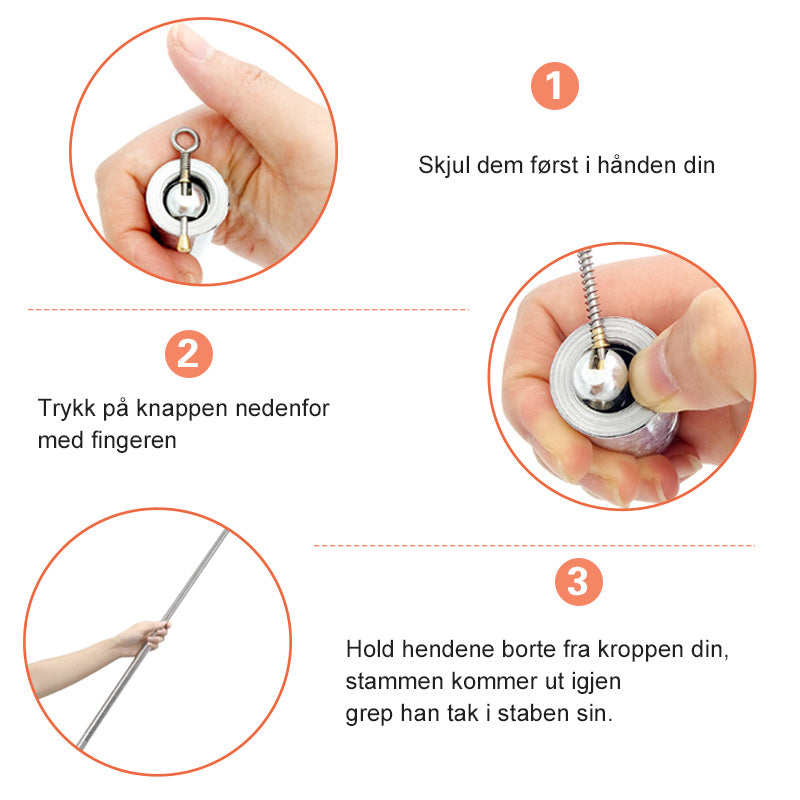 1

Skjul dem først i hånden din

2

Trykk på knappen nedenfor med fingeren

3

Hold hendene borte fra kroppen din, stammen kommer ut igjen grep han tak i staben sin.