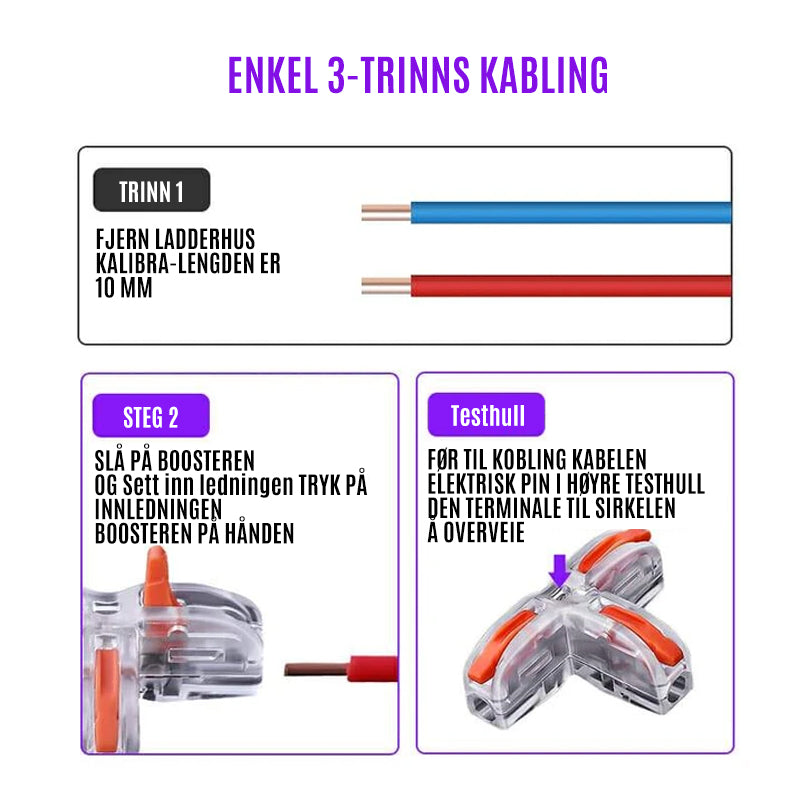 ENKEL 3-TRINNS KABLING

TRINN 1

FJERN LADDERHUS
KALIBRA-LENGDEN ER
10 MM

STEG 2

SLÅ PÅ BOOSTEREN
OG Sett inn ledningen TRYK PÅ
INNLEDNINGEN
BOOSTEREN PÅ HÅNDEN

Testhull

FØR TIL KOBLING KABELEN
ELEKTRISK PIN I HØYRE TESTHULL
DEN TERMINALE TIL SIRKELEN
Å OVERVEIE