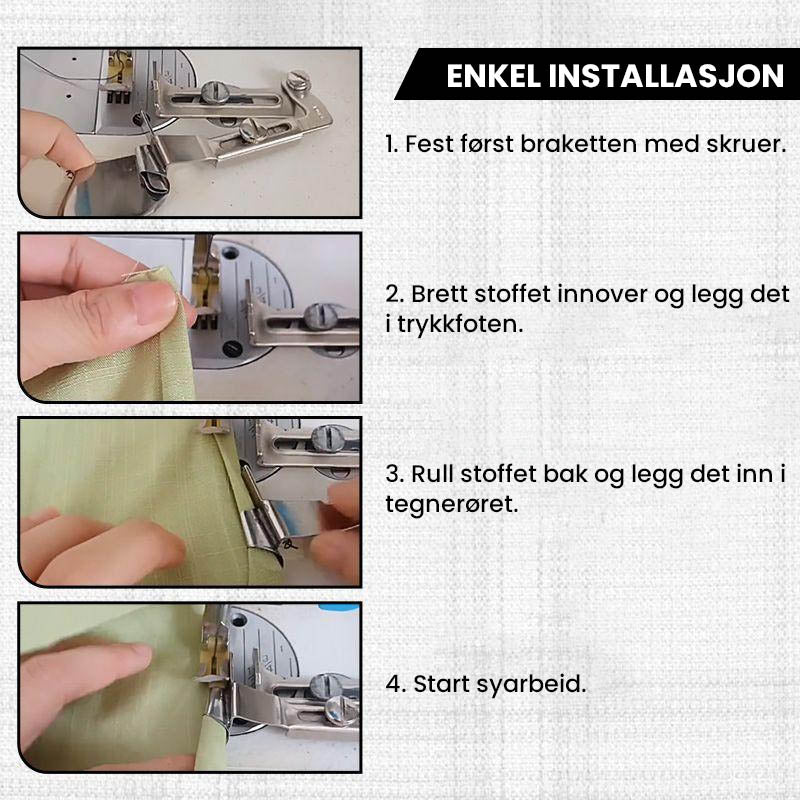 ENKEL INSTALLASJON

1. Fest først braketten med skruer.

2. Brett stoffet innover og legg det i trykkfoten.

3. Rull stoffet bak og legg det inn i tegnerøret.

4. Start syarbeid.