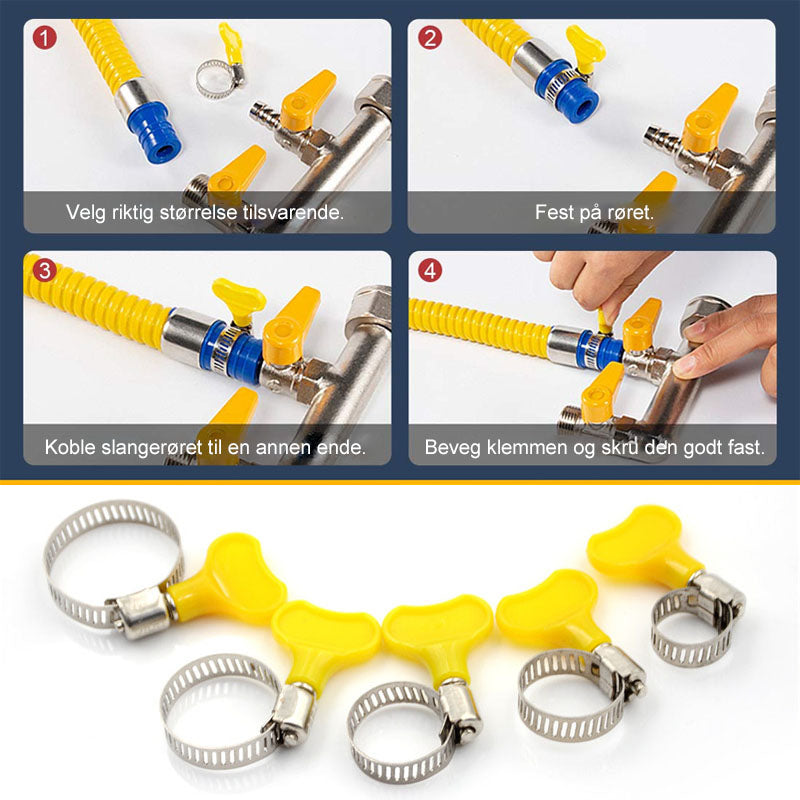 1
Velg riktig størrelse tilsvarende.

2
Fest på røret.

3
Koble slangerøret til en annen ende.

4
Beveg klemmen og skru den godt fast.