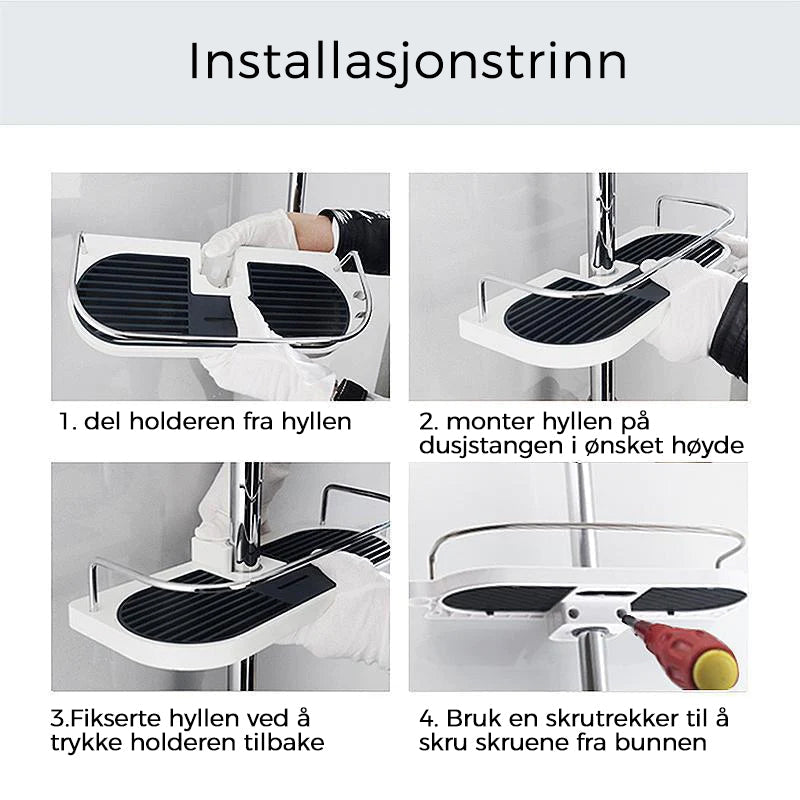 Installasjonstrinn

1. del holderen fra hyllen

2. monter hyllen på dusjstangen i ønsket høyde

3.Fikserte hyllen ved å trykke holderen tilbake

4. Bruk en skrutrekker til å skru skruene fra bunnen