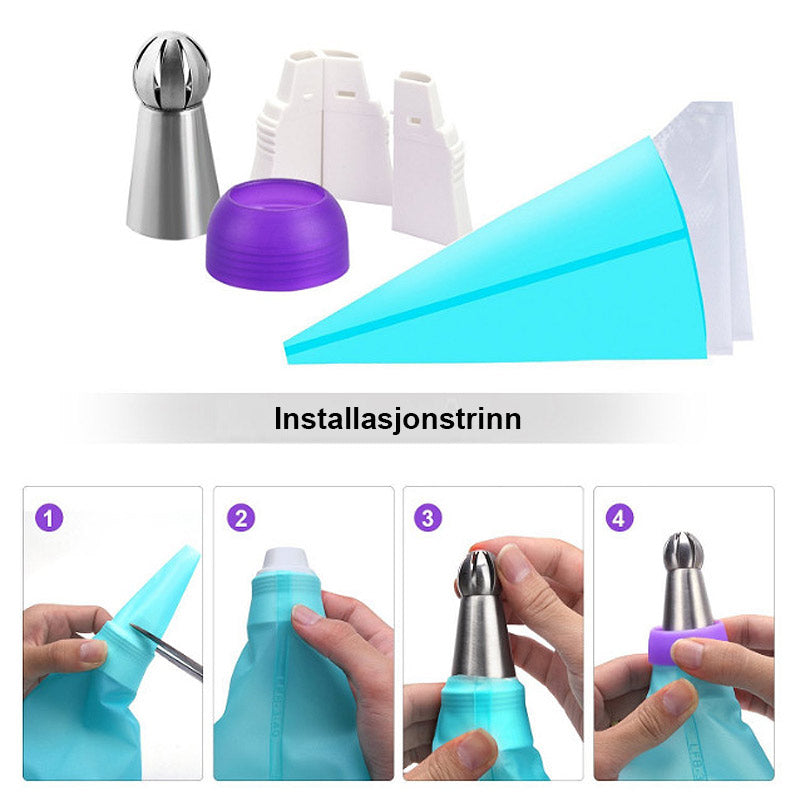 Installasjonstrinn

1

2

3

4