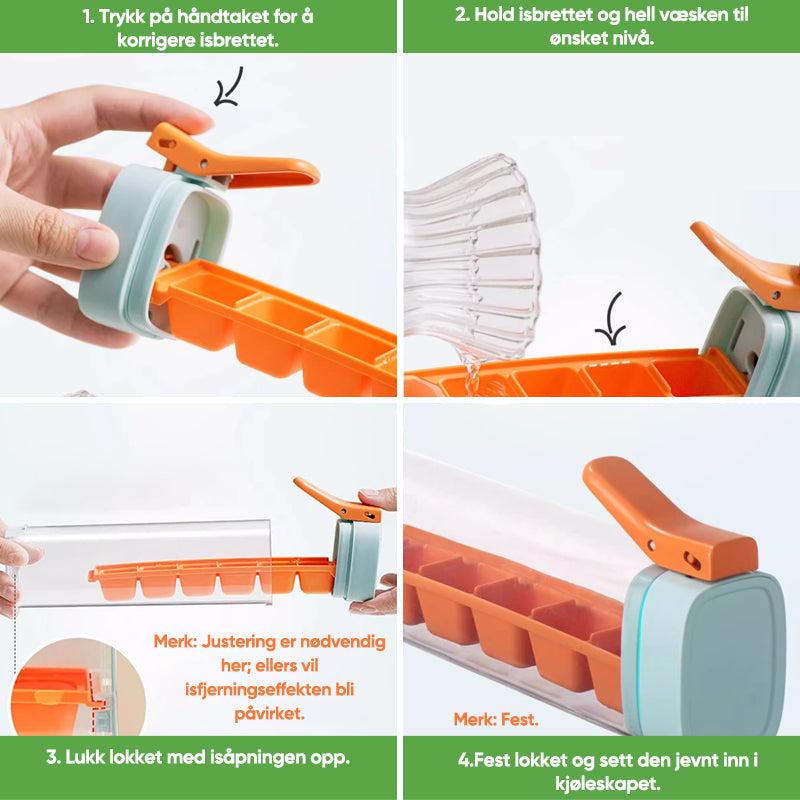 1. Trykk på håndtaket for å korrigere isbrettet.

2. Hold isbrettet og hell væsken til ønsket nivå.

Merk: Justering er nødvendig her; ellers vil isfjerningseffekten bli påvirket.

3. Lukk lokket med isåpningen opp.

Merk: Fest.

4.Fest lokket og sett den jevnt inn i kjøleskapet.