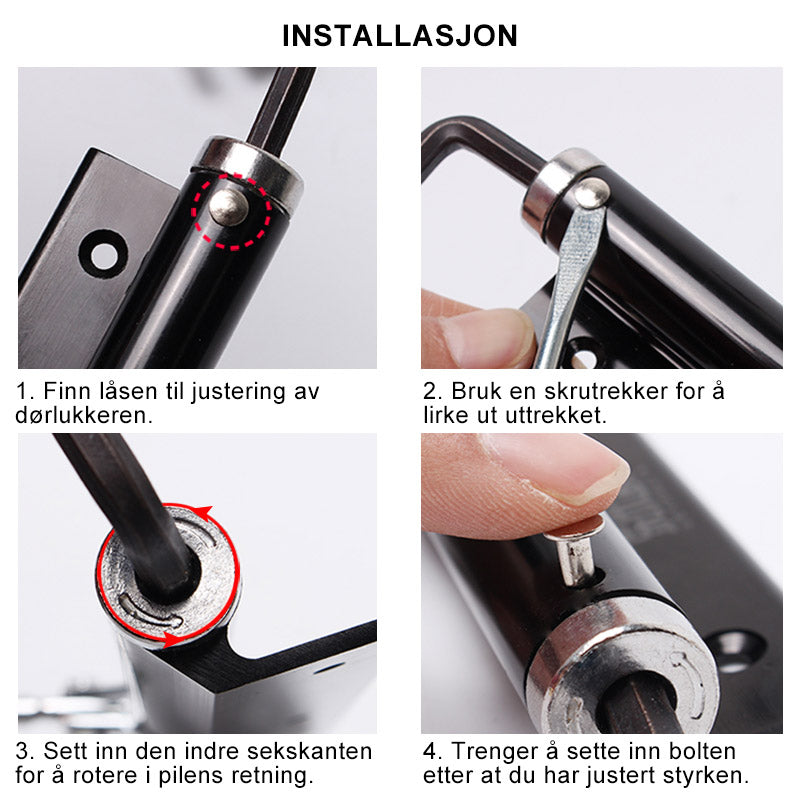 INSTALLASJON

1. Finn låsen til justering av dørlukkeren.

2. Bruk en skrutrekker for å lirke ut uttrekket.

3. Sett inn den indre sekskanten for å rotere i pilens retning.

4. Trenger å sette inn bolten etter at du har justert styrken.