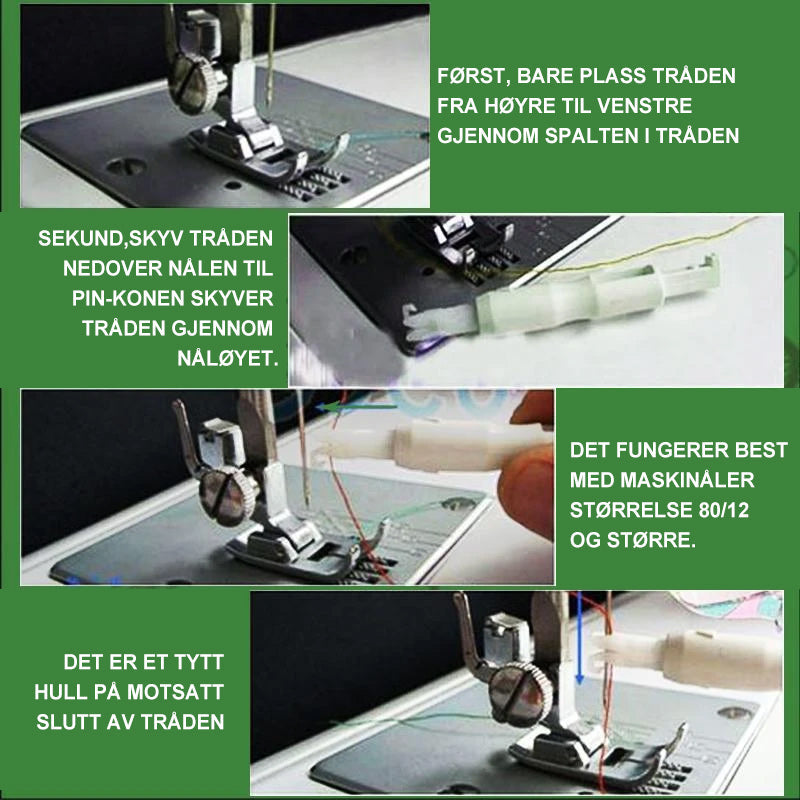 FØRST, BARE PLASS TRÅDEN FRA HØYRE TIL VENSTRE GJENNOM SPALTEN I TRÅDEN

SEKUND,SKYV TRÅDEN NEDOVER NÅLEN TIL PIN-KONEN SKYVER TRÅDEN GJENNOM NÅLØYET.

DET FUNGERER BEST MED MASKINÅLER STØRRELSE 80/12 OG STØRRE.

DET ER ET TYTT HULL PÅ MOTSATT SLUTT AV TRÅDEN