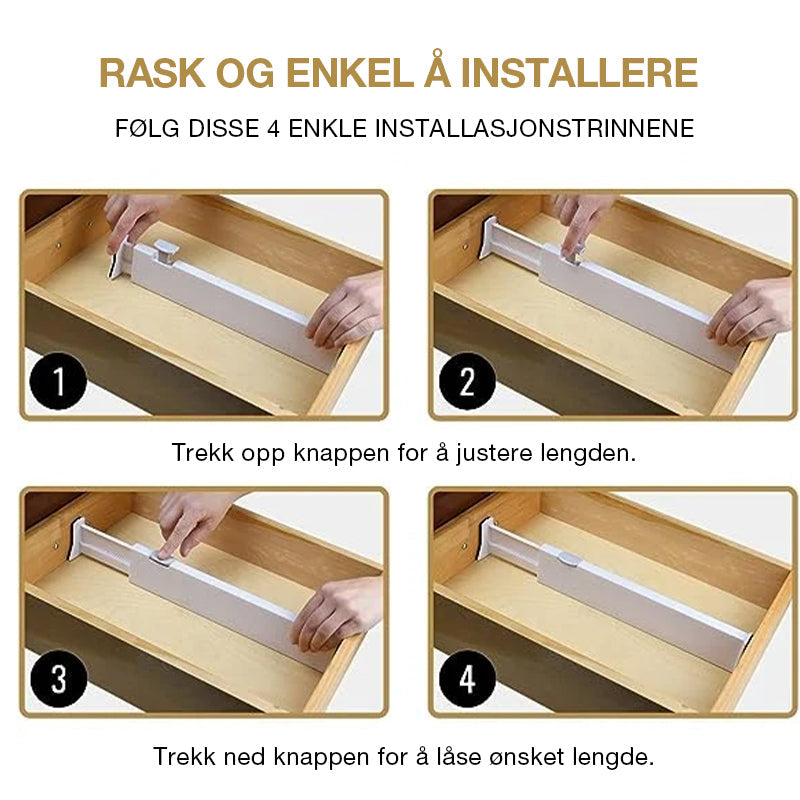 RASK OG ENKEL Å INSTALLERE

FØLG DISSE 4 ENKLE INSTALLASJONSTRINNENE

1

2

Trekk opp knappen for å justere lengden.

3

4

Trekk ned knappen for å låse ønsket lengde.