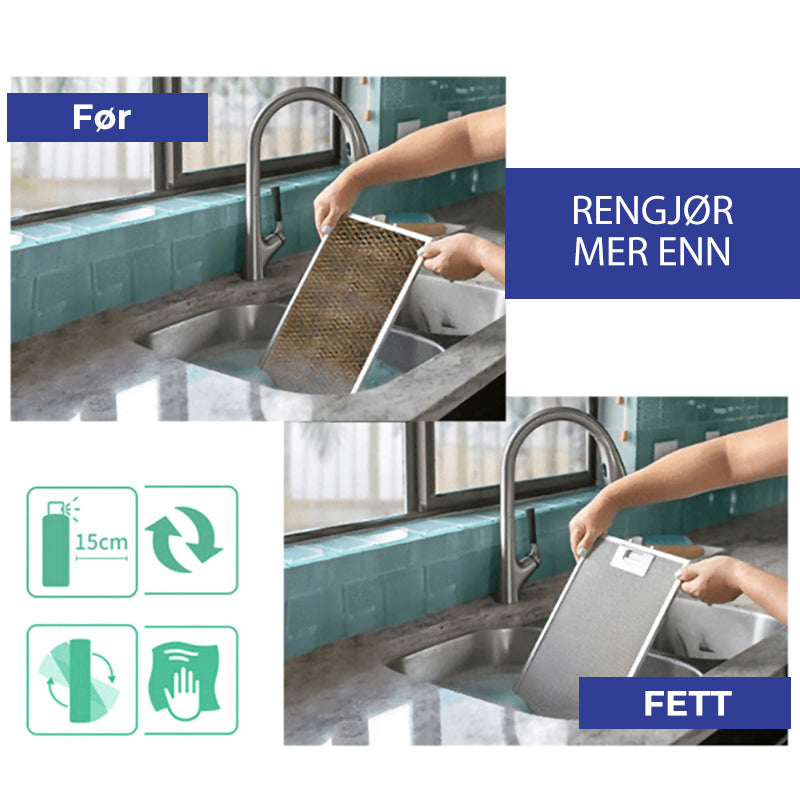 Før

RENGJØR MER ENN

15cm

FETT