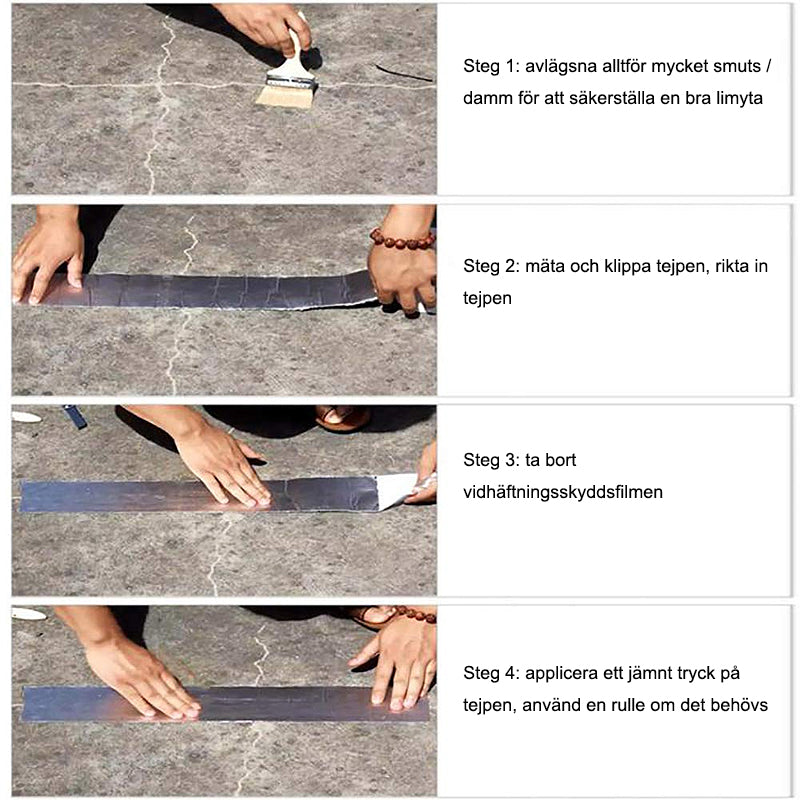 Steg 1: avlägsna alltför mycket smuts / damm för att säkerställa en bra limyta

Steg 2: mäta och klippa tejpen, rikta in tejpen

Steg 3: ta bort vidhäftningsskyddsfilmen

Steg 4: applicera ett jämnt tryck på tejpen, använd en rulle om det behövs