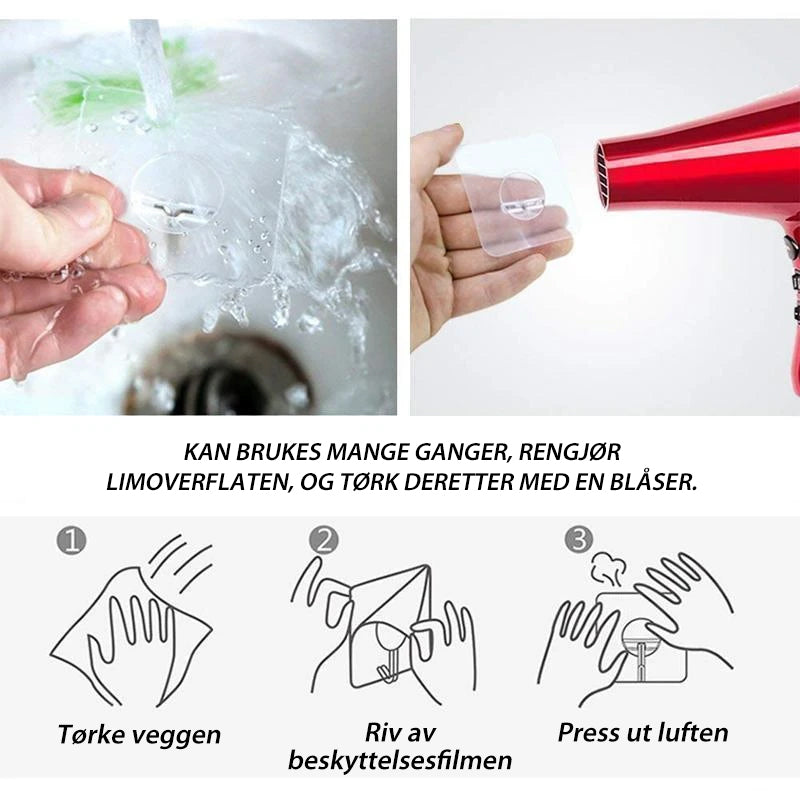 KAN BRUKES MANGE GANGER, RENGJØR LIMOVERFLATEN, OG TØRK DERETTER MED EN BLÅSER.

1
Tørke veggen

2
Riv av beskyttelsesfilmen

3
Press ut luften