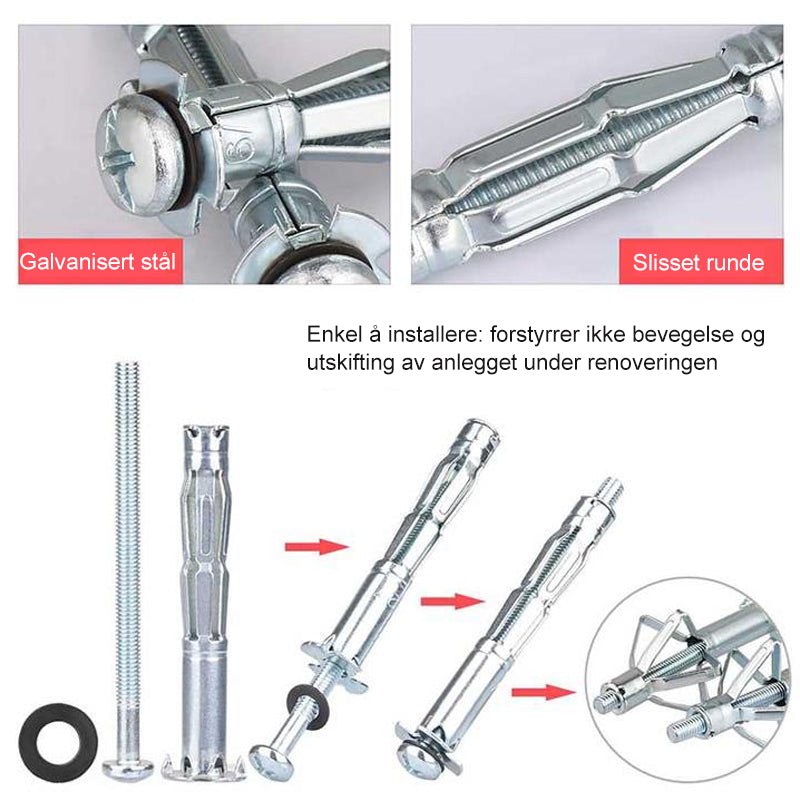 Galvanisert stål

Slisset runde

Enkel å installere: forstyrrer ikke bevegelse og utskifting av anlegget under renoveringen