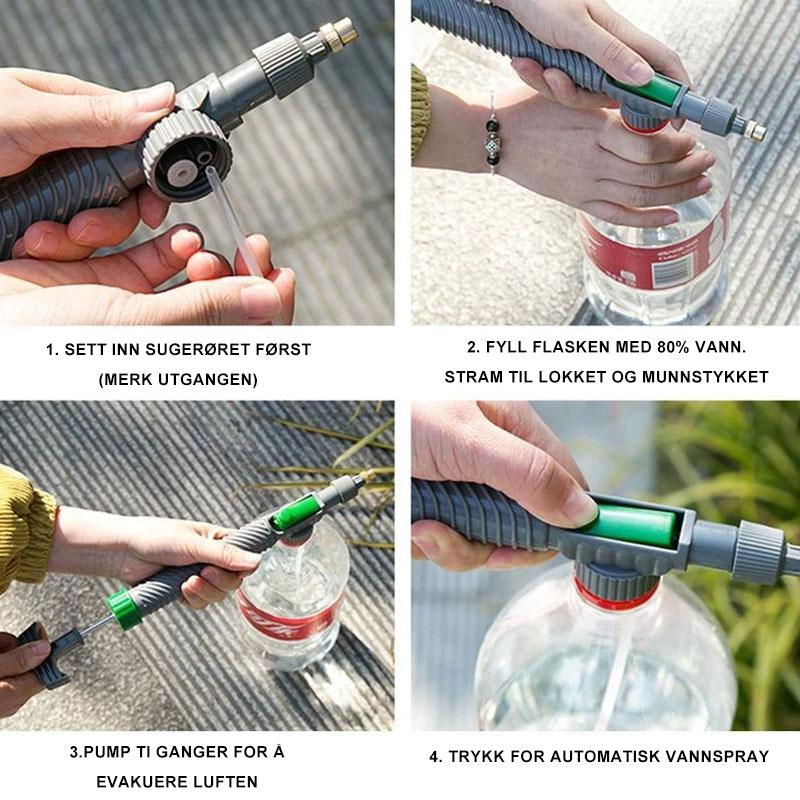 1. SETT INN SUGERØRET FØRST
(MERK UTGANGEN)

2. FYLL FLASKEN MED 80% VANN.
STRAM TIL LOKKET OG MUNNSTYKKET

3.PUMP TI GANGER FOR Å
EVAKUERE LUFTEN

4. TRYKK FOR AUTOMATISK VANNSPRAY