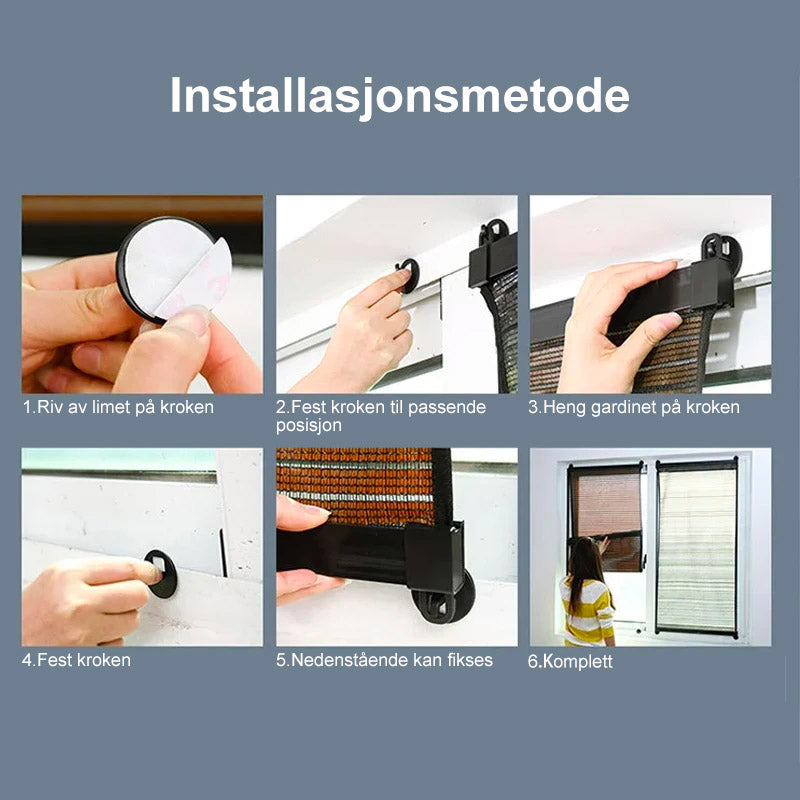 Installasjonsmetode

1.Riv av limet på kroken

2.Fest kroken til passende posisjon

3.Heng gardinet på kroken

4.Fest kroken

5.Nedenstående kan fikses

6.Komplett