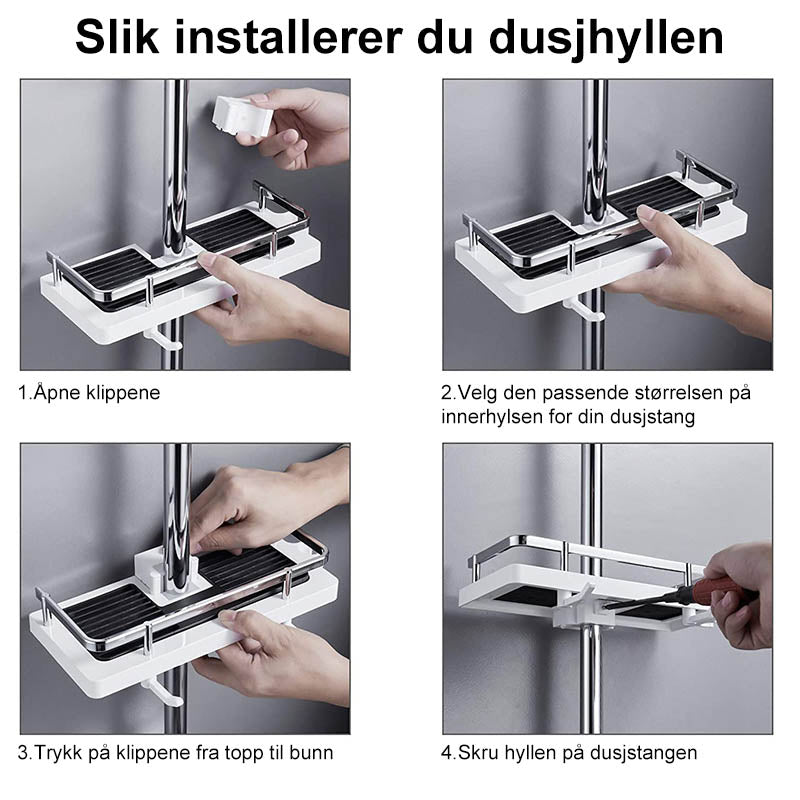 Slik installerer du dusjhyllen

1.Åpne klippene

2.Velg den passende størrelsen på innerhylsen for din dusjstang

3.Trykk på klippene fra topp til bunn

4.Skru hyllen på dusjstangen