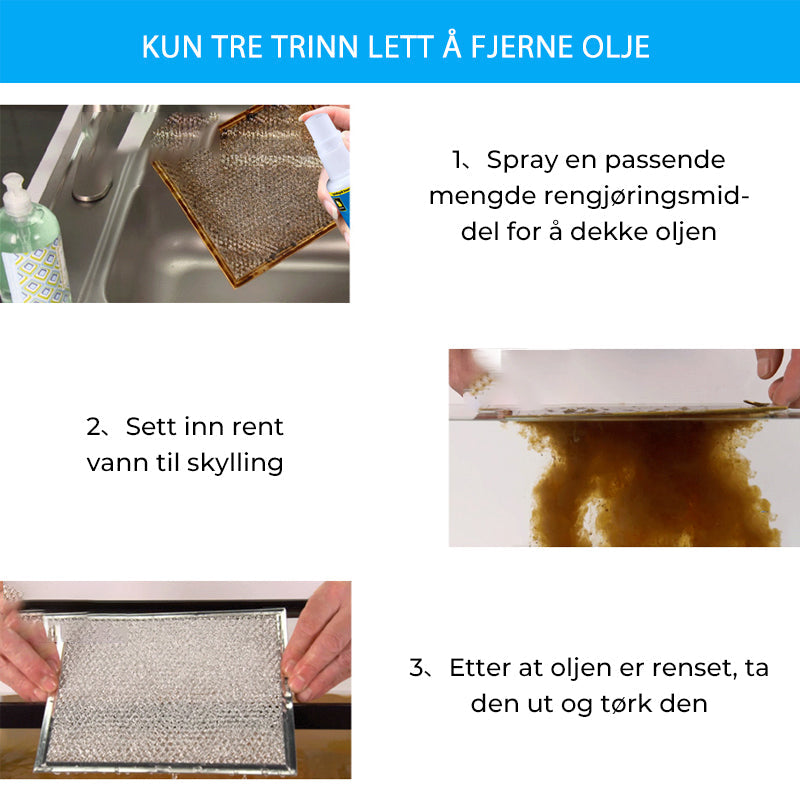 KUN TRE TRINN LETT Å FJERNE OLJE

1、Spray en passende mengde rengjøringsmiddel for å dekke oljen

2、Sett inn rent vann til skylling

3、Etter at oljen er renset, ta den ut og tørk den