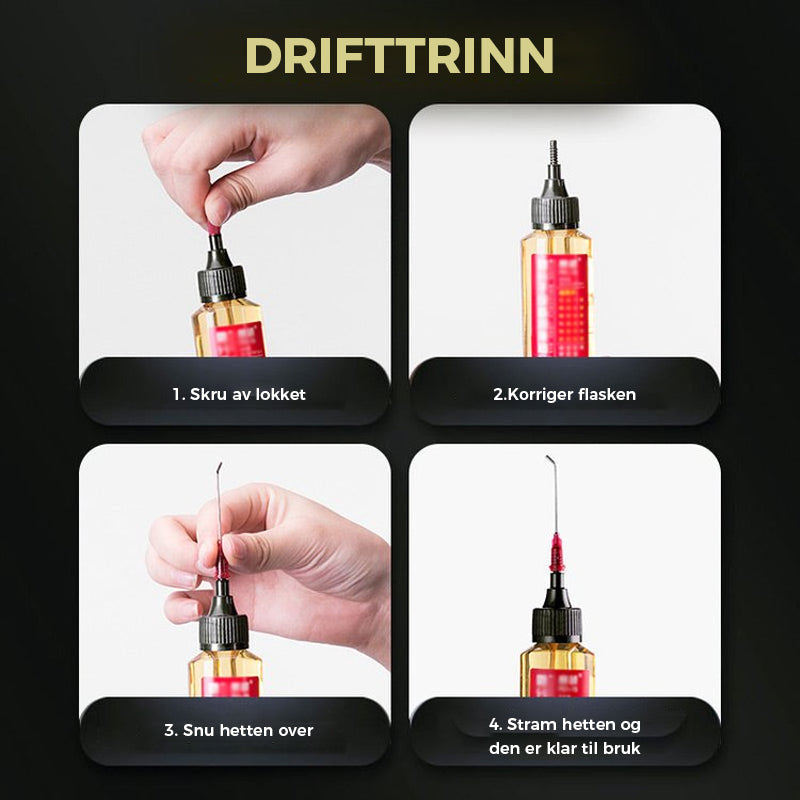 DRIFTTRINN

1. Skru av lokket

2.Korriger flasken

3. Snu hetten over

4. Stram hetten og den er klar til bruk