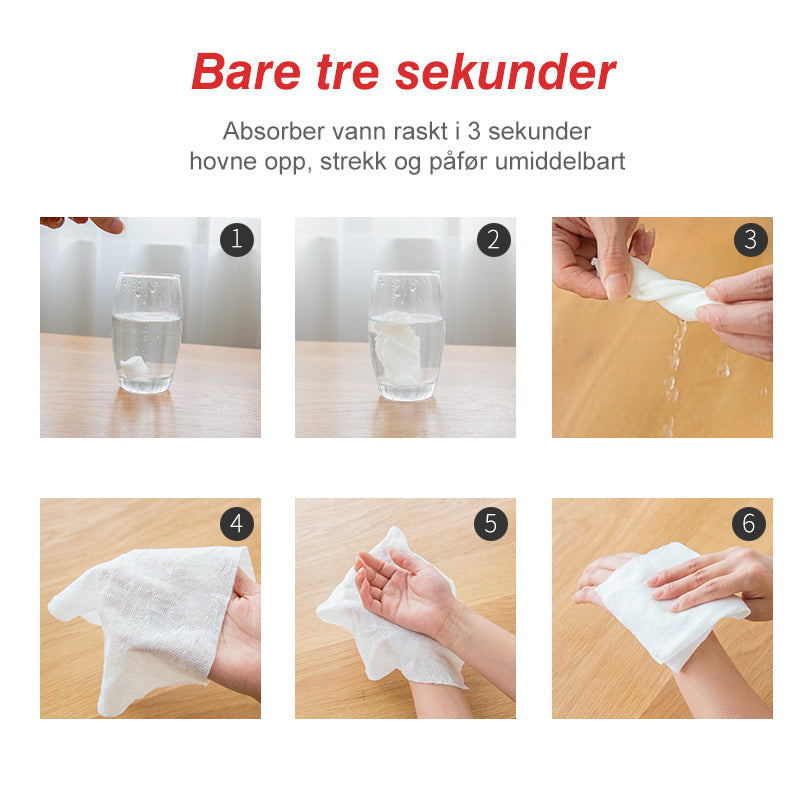 Bare tre sekunder

Absorber vann raskt i 3 sekunder
hovne opp, strekk og påfør umiddelbart

1

2

3

4

5

6