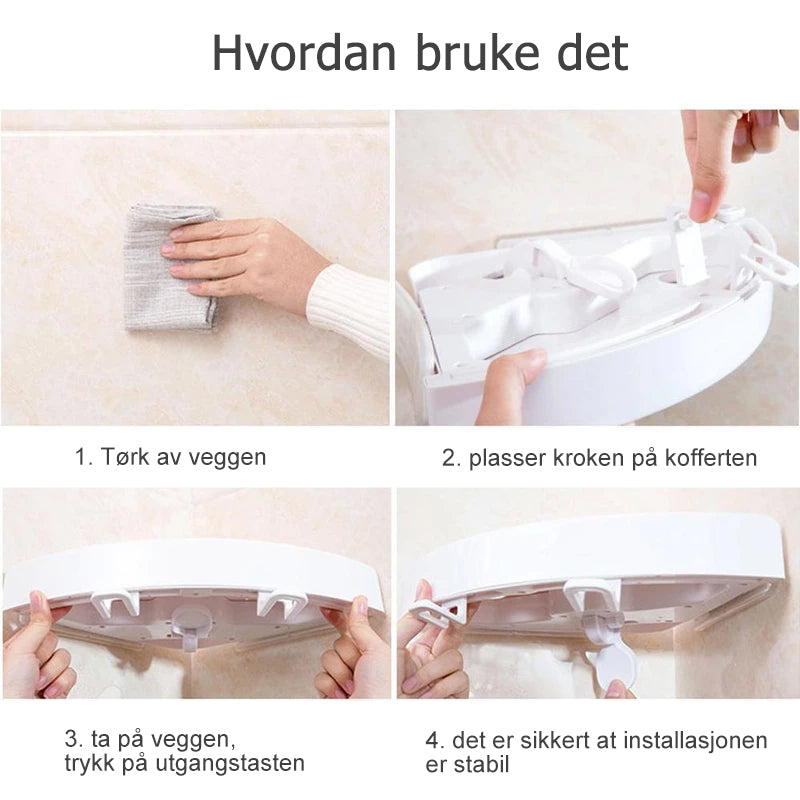 Hvordan bruke det

1. Tørk av veggen

2. plasser kroken på kofferten

3. ta på veggen,
trykk på utgangstasten

4. det er sikkert at installasjonen
er stabil