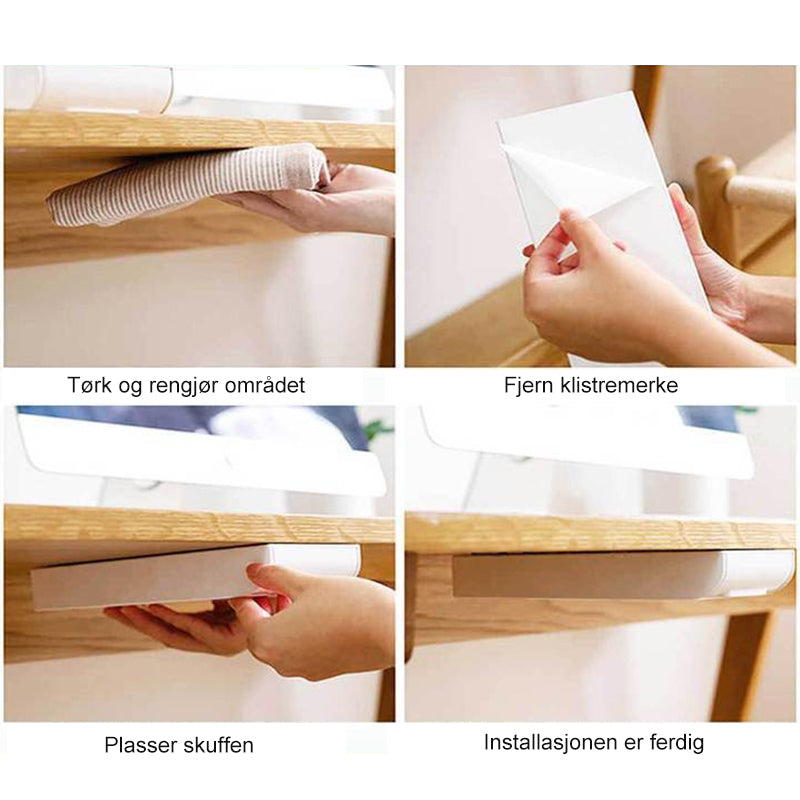 Tørk og rengjør området

Fjern klistremerke

Plasser skuffen

Installasjonen er ferdig