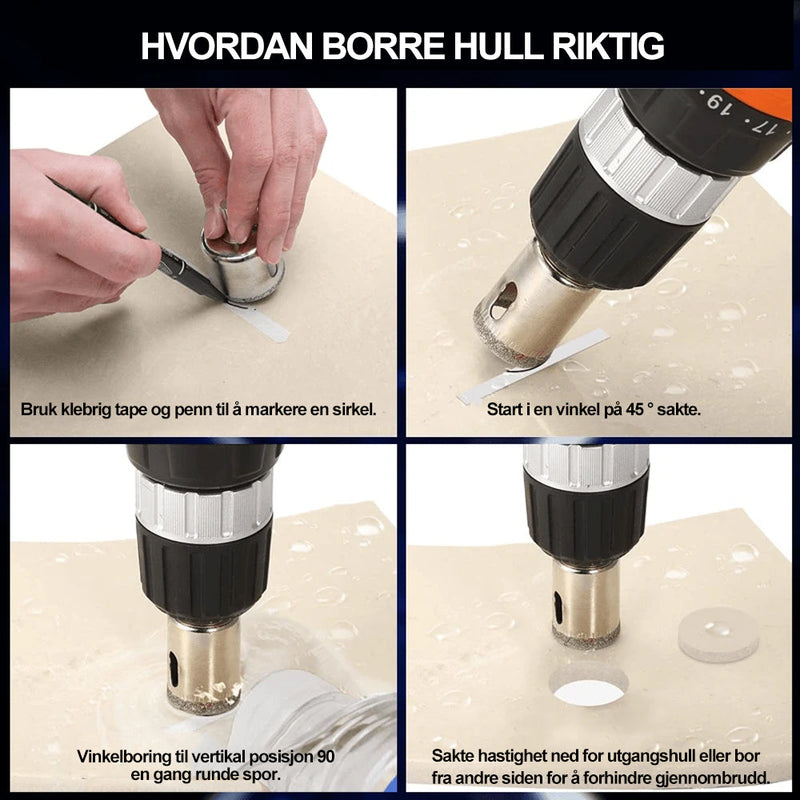 HVORDAN BORRE HULL RIKTIG

Bruk klebrig tape og penn til å markere en sirkel.

17 · 19 ·

Start i en vinkel på 45 ° sakte.

Vinkelboring til vertikal posisjon 90 en gang runde spor.

Sakte hastighet ned for utgangshull eller bor fra andre siden for å forhindre gjennombrudd.