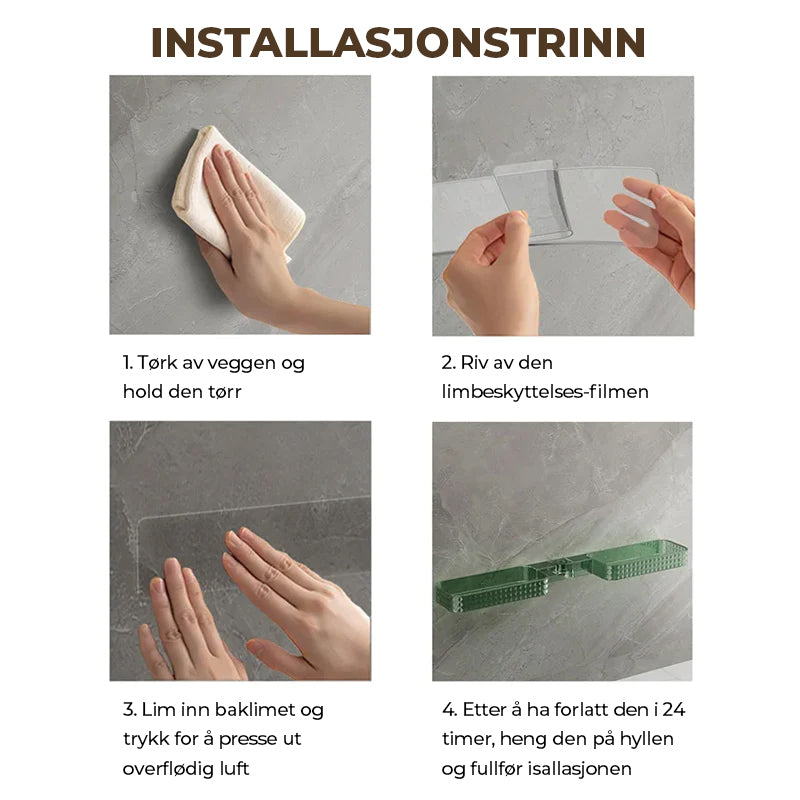 INSTALLASJONSTRINN

1. Tørk av veggen og hold den tørr

2. Riv av den limbeskyttelses-filmen

3. Lim inn baklimet og trykk for å presse ut overflødig luft

4. Etter å ha forlatt den i 24 timer, heng den på hyllen og fullfør isallasjonen