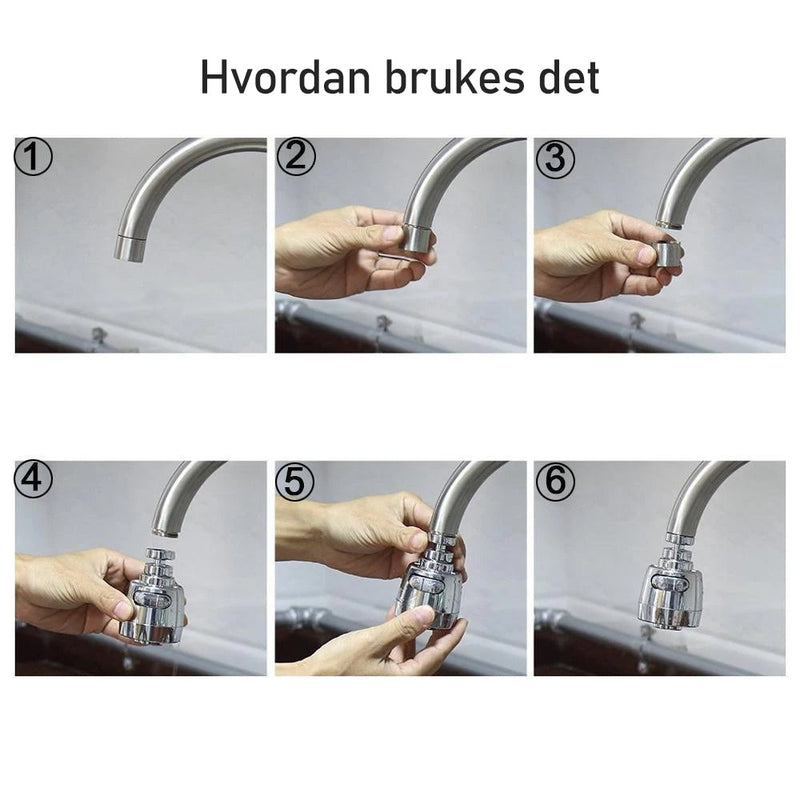 Hvordan brukes det

①

②

③

④

⑤

⑥